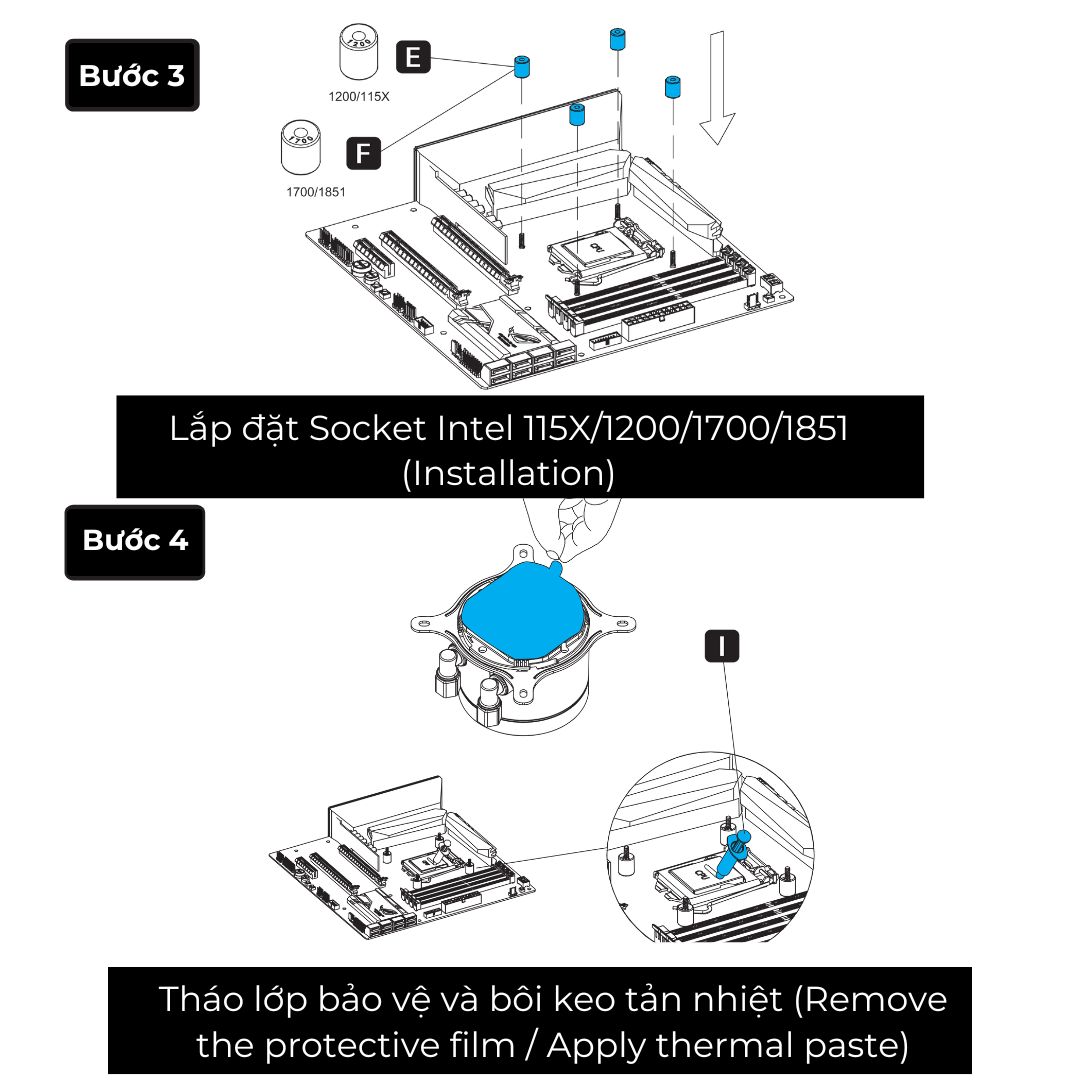 Bước 3

E

1200/115X

F

1700/1851

Lắp đặt Socket Intel 115X/1200/1700/1851 (Installation)

Bước 4

I

Tháo lớp bảo vệ và bôi keo tản nhiệt (Remove the protective film / Apply thermal paste)