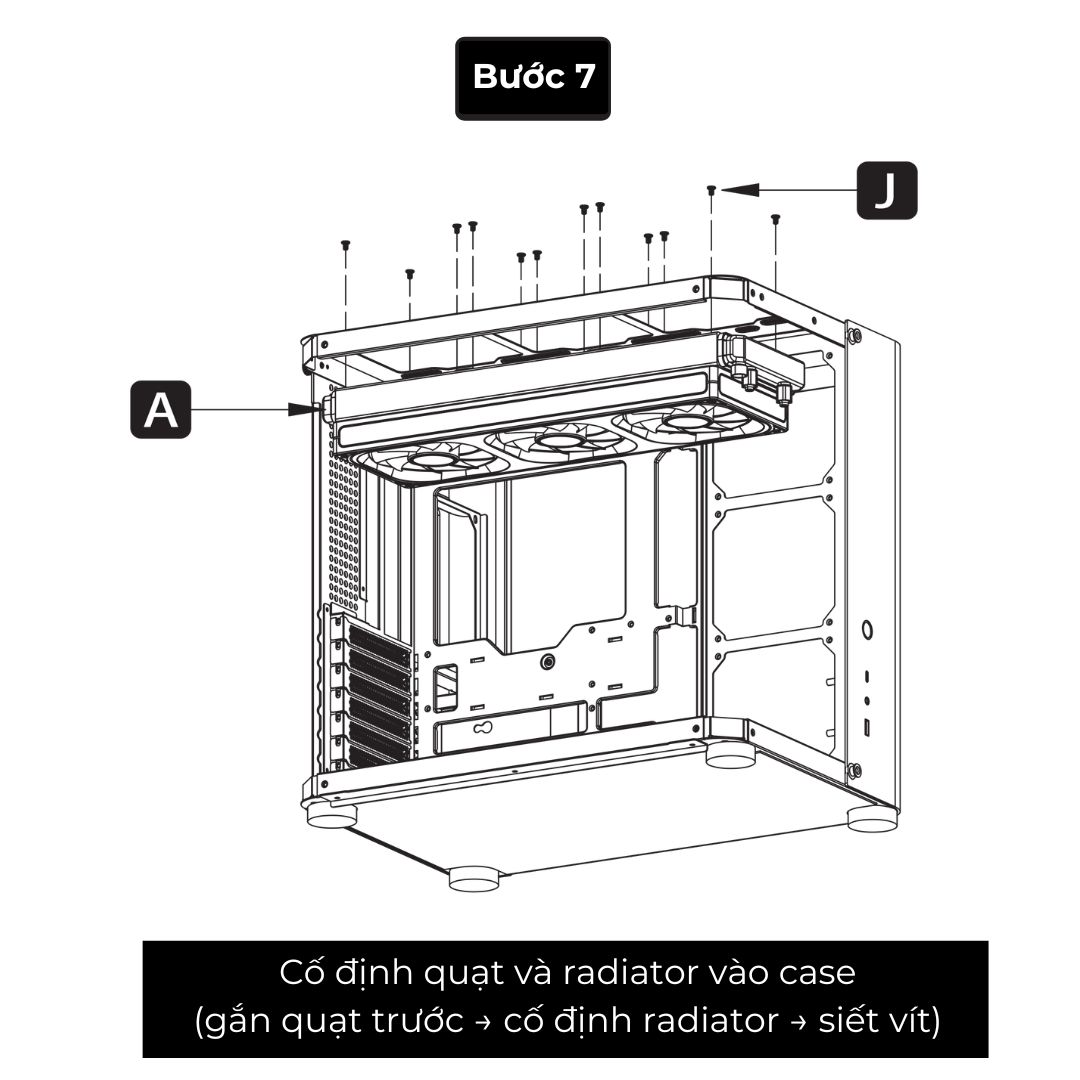 Bước 7

J

A

Cố định quạt và radiator vào case
(gắn quạt trước → cố định radiator → siết vít)